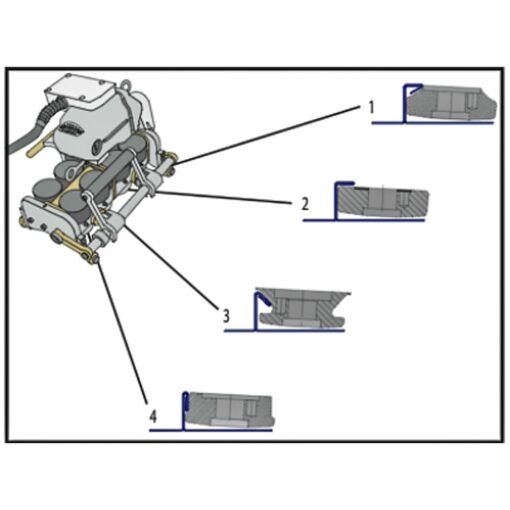 1
2
3
4